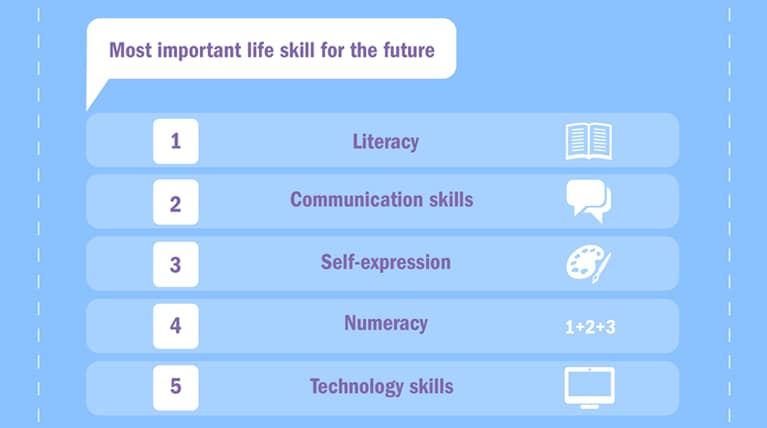 Most important life skill for the future

1 Literacy

2 Communication skills

3 Self-expression

4 Numeracy 1+2+3

5 Technology skills